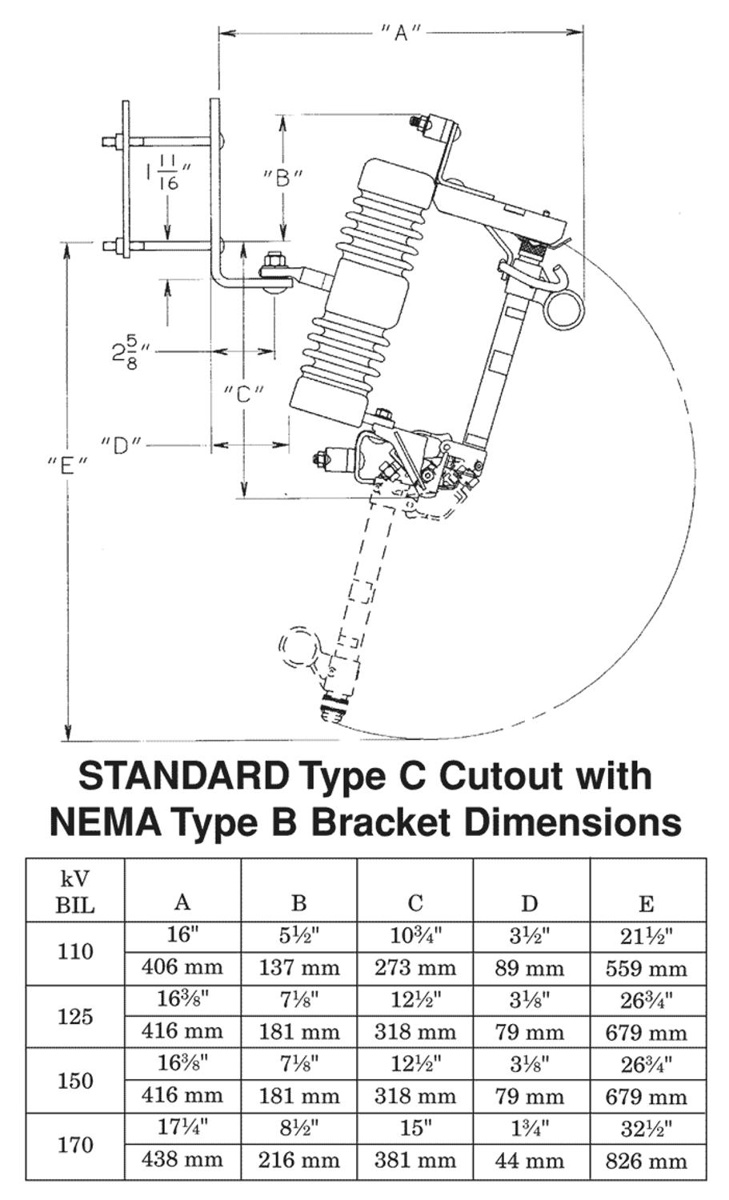 "A"

$1\frac{11}{16}$"

"B"

$2\frac{5}{8}$"

"C"

"D"

"E"

STANDARD Type C Cutout with NEMA Type B Bracket Dimensions

| kV BIL | A | B | C | D | E |
|---|---|---|---|---|---|
| 110 | 16" | 5½" | 10¾" | 3½" | 21½" |
| | 406 mm | 137 mm | 273 mm | 89 mm | 559 mm |
| 125 | 16⅜" | 7⅛" | 12½" | 3⅛" | 26¾" |
| | 416 mm | 181 mm | 318 mm | 79 mm | 679 mm |
| 150 | 16⅜" | 7⅛" | 12½" | 3⅛" | 26¾" |
| | 416 mm | 181 mm | 318 mm | 79 mm | 679 mm |
| 170 | 17¼" | 8½" | 15" | 1¾" | 32½" |
| | 438 mm | 216 mm | 381 mm | 44 mm | 826 mm |