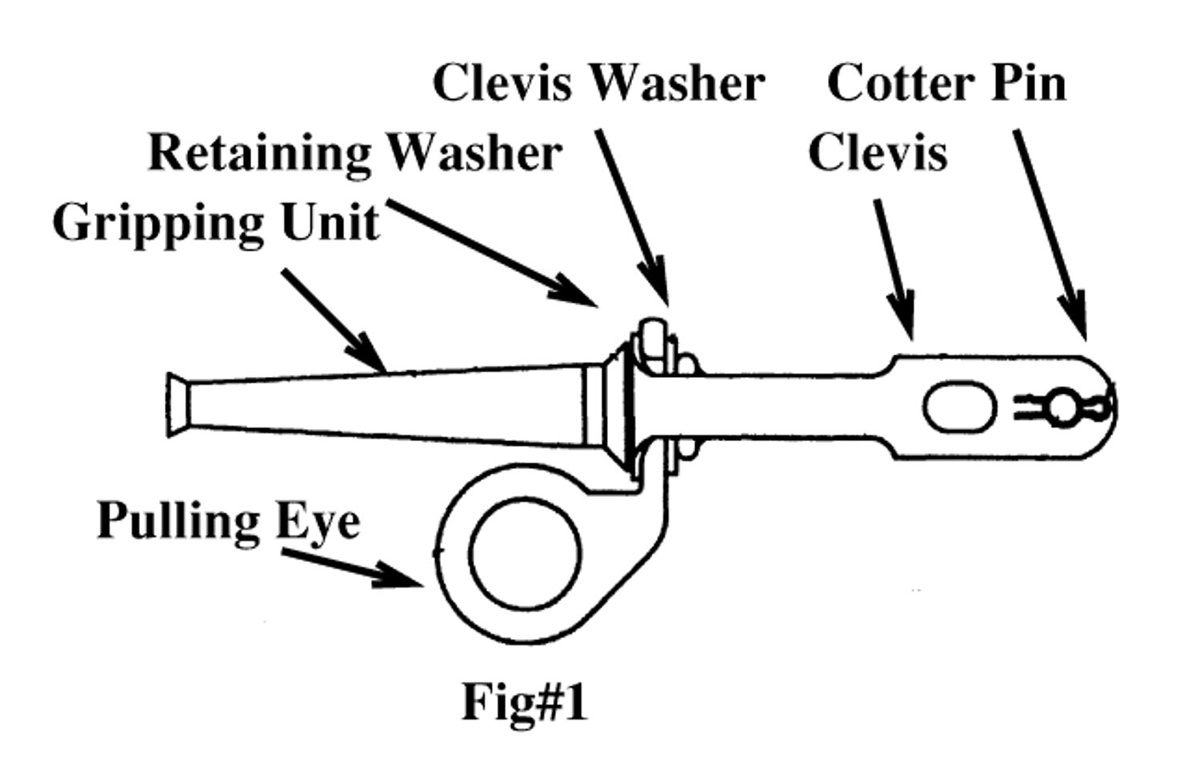 Clevis Washer
Cotter Pin
Retaining Washer
Clevis
Gripping Unit
Pulling Eye
Fig#1