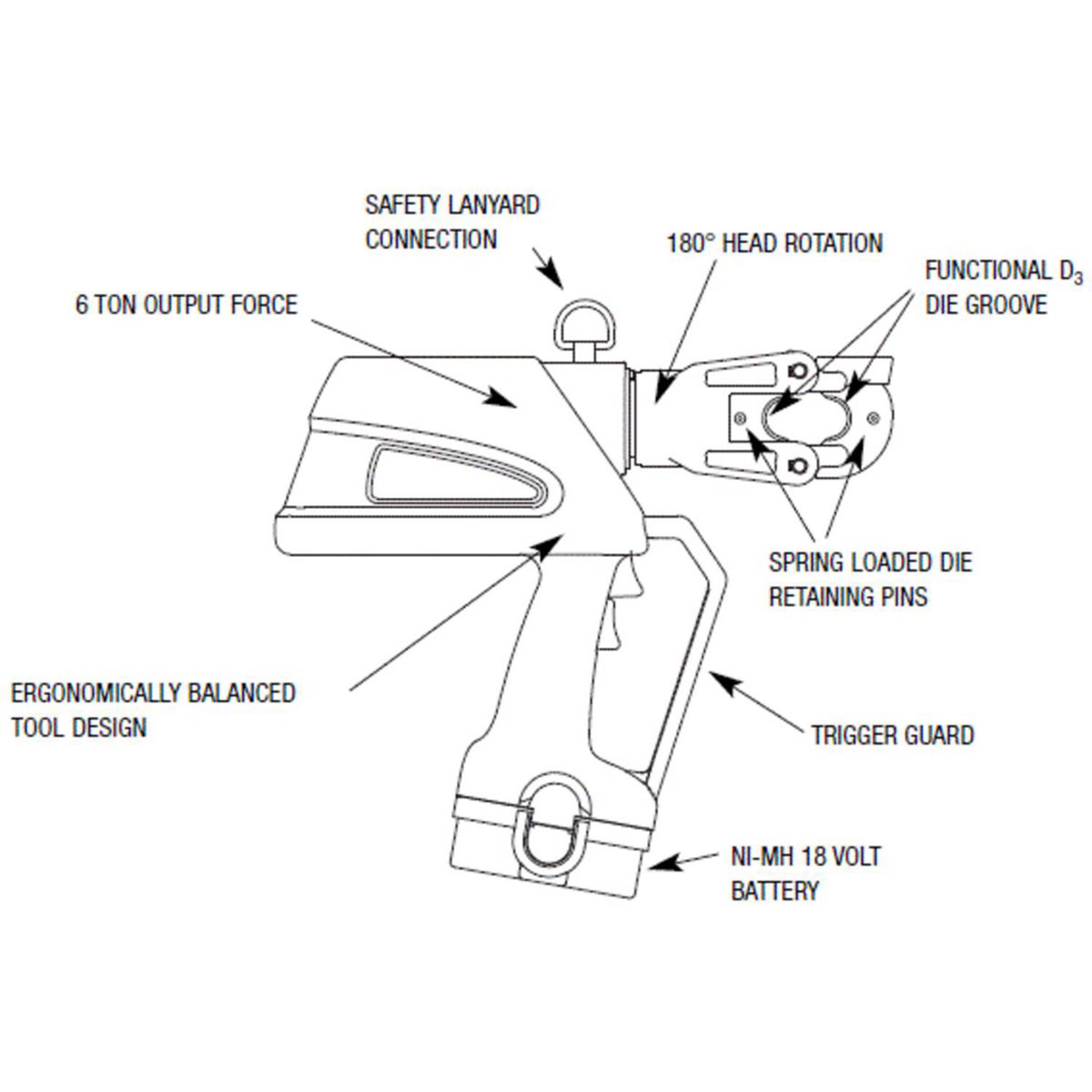 SAFETY LANYARD CONNECTION

180° HEAD ROTATION

FUNCTIONAL $D_3$ DIE GROOVE

6 TON OUTPUT FORCE

SPRING LOADED DIE RETAINING PINS

ERGONOMICALLY BALANCED TOOL DESIGN

TRIGGER GUARD

NI-MH 18 VOLT BATTERY