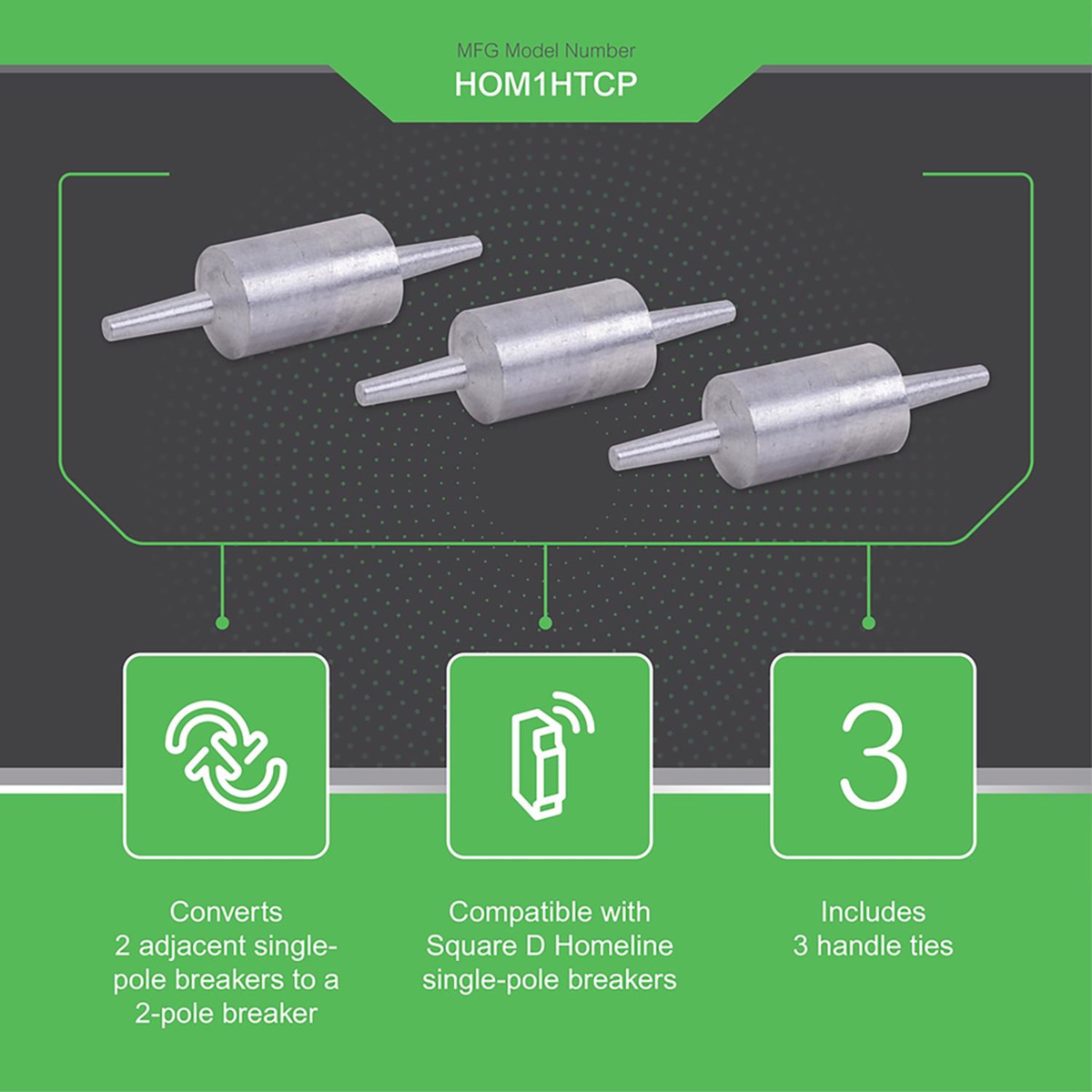 MFG Model Number
HOM1HTCP

3

Converts 2 adjacent single-pole breakers to a 2-pole breaker

Compatible with Square D Homeline single-pole breakers

Includes 3 handle ties