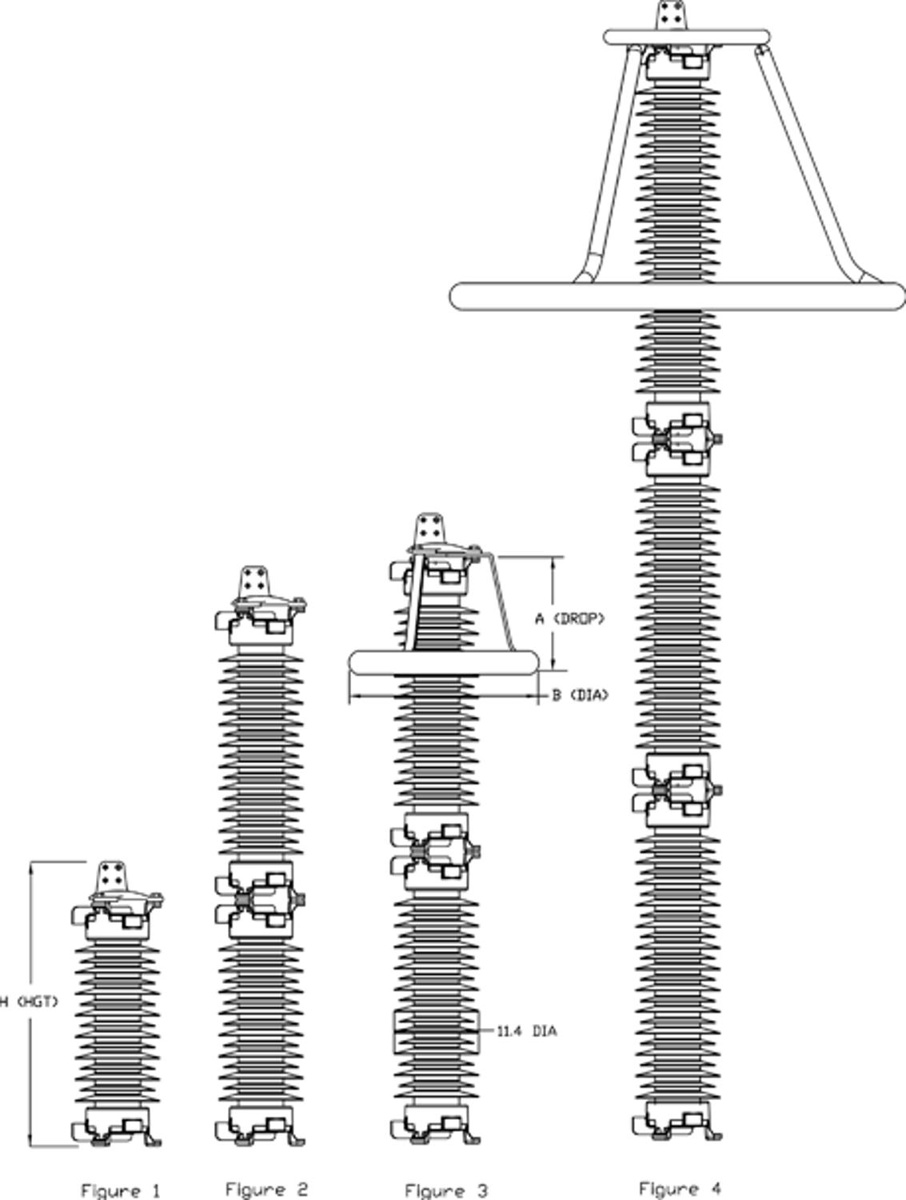 A (DROP)

B (DIA)

H (HGT)

11.4 DIA

Figure 1

Figure 2

Figure 3

Figure 4