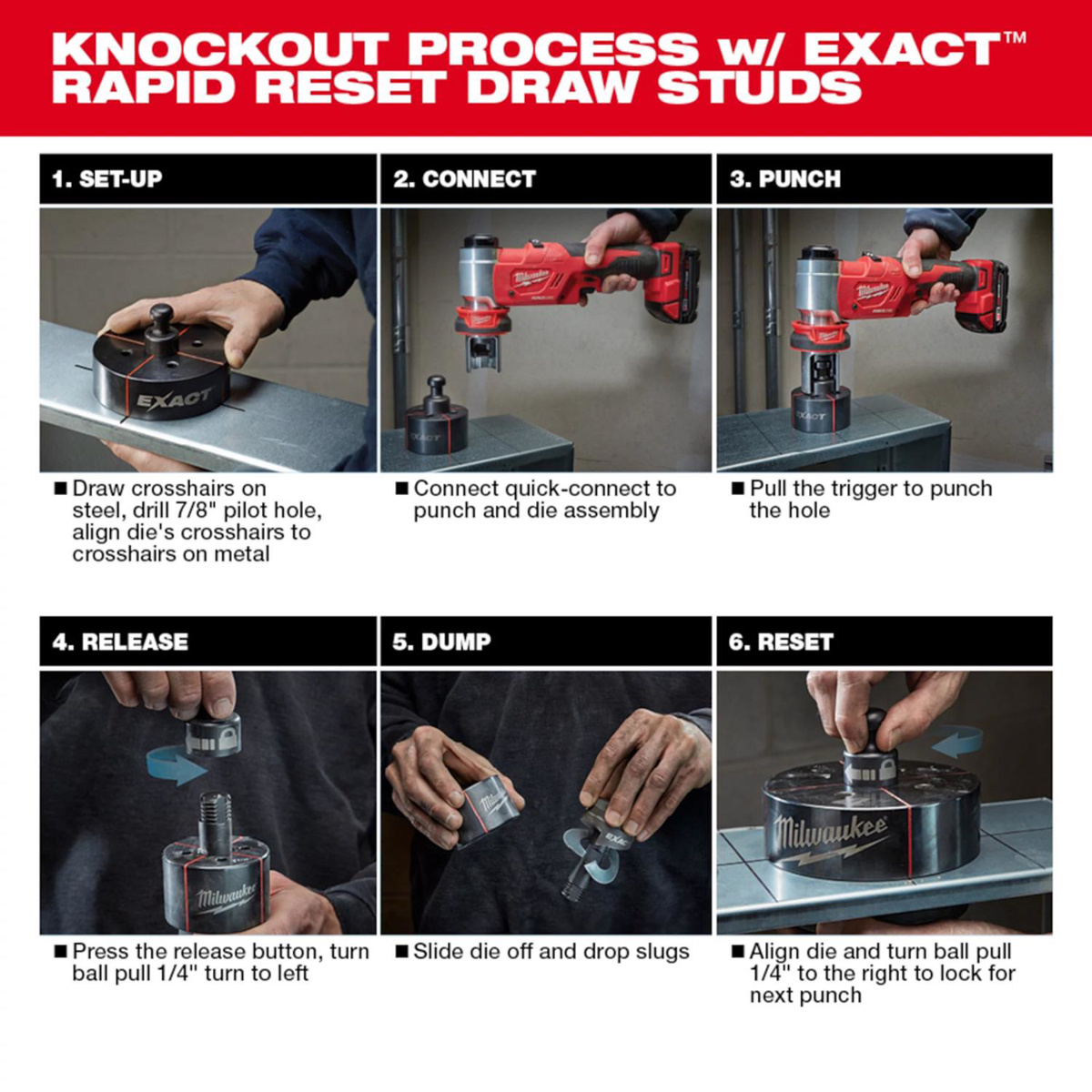 KNOCKOUT PROCESS w/ EXACT™ RAPID RESET DRAW STUDS

1. SET-UP

EXACT

■ Draw crosshairs on steel, drill 7/8" pilot hole, align die's crosshairs to crosshairs on metal

2. CONNECT

Milwaukee

EXACT

■ Connect quick-connect to punch and die assembly

3. PUNCH

Milwaukee

EXACT

■ Pull the trigger to punch the hole

4. RELEASE

Milwaukee

■ Press the release button, turn ball pull 1/4" turn to left

5. DUMP

Milwaukee

EXACT

■ Slide die off and drop slugs

6. RESET

Milwaukee

■ Align die and turn ball pull 1/4" to the right to lock for next punch