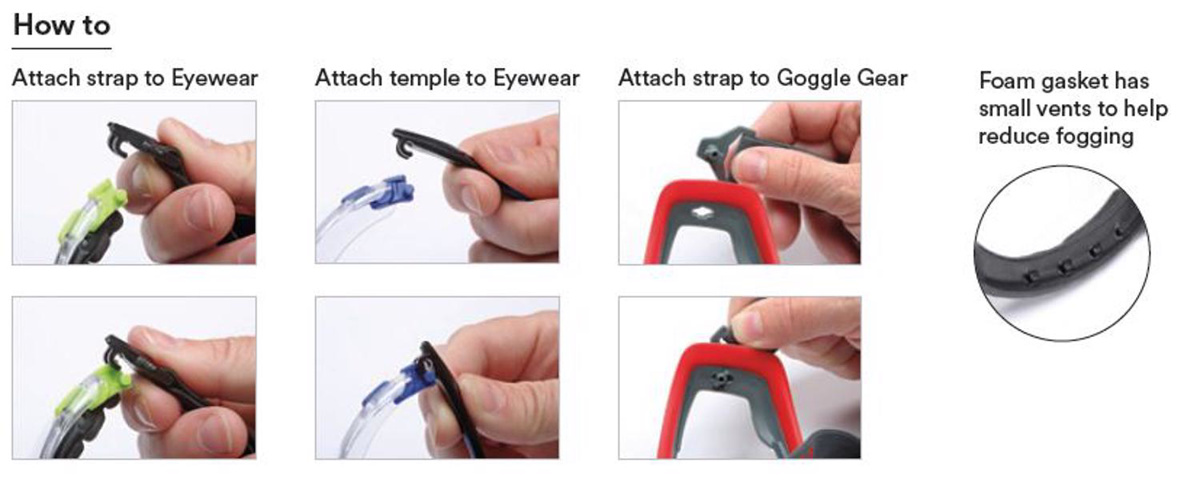 How to

Attach strap to Eyewear

Attach temple to Eyewear

Attach strap to Goggle Gear

Foam gasket has small vents to help reduce fogging