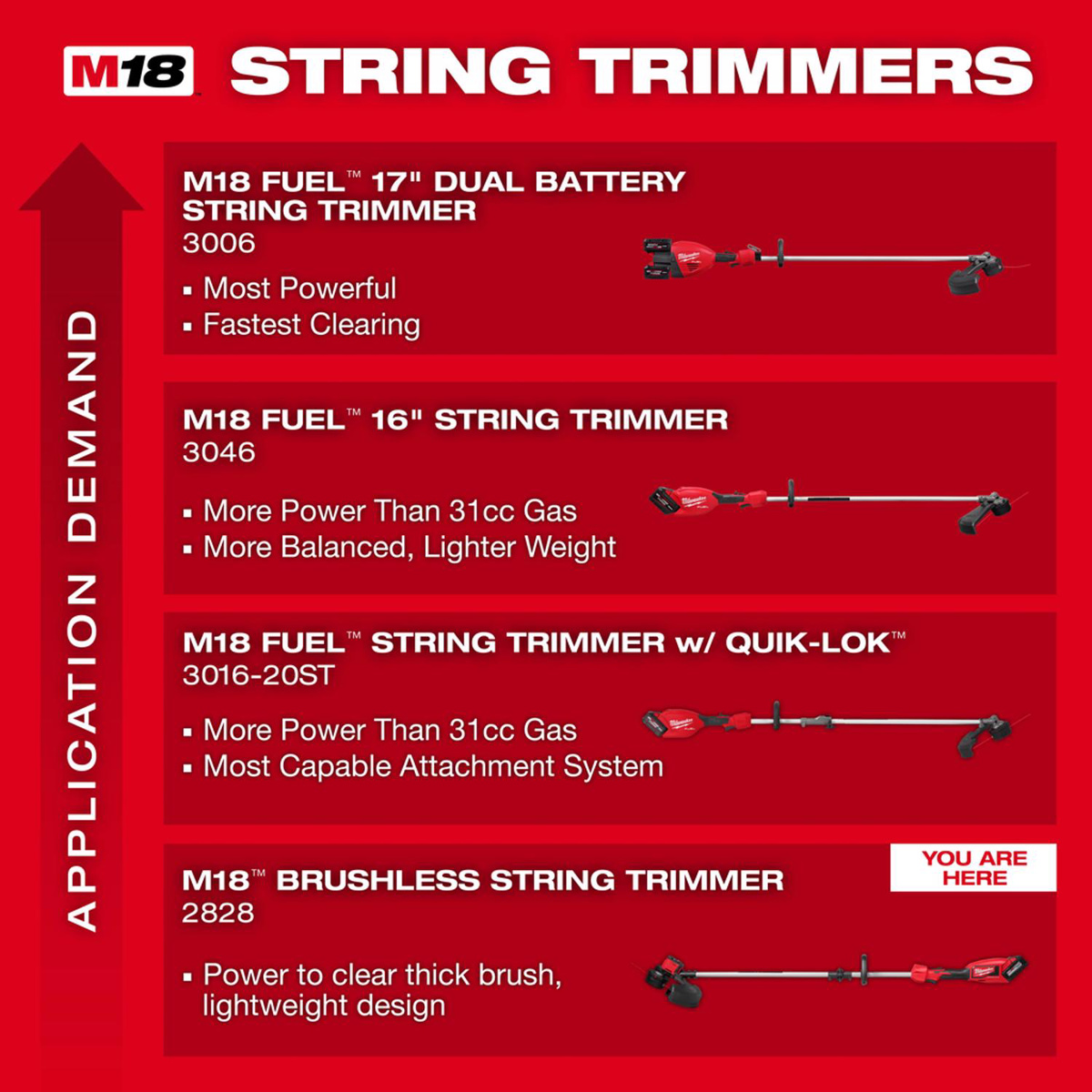 M18 STRING TRIMMERS

APPLICATION DEMAND

M18 FUEL™ 17" DUAL BATTERY STRING TRIMMER
3006
▪ Most Powerful
▪ Fastest Clearing

M18 FUEL™ 16" STRING TRIMMER
3046
▪ More Power Than 31cc Gas
▪ More Balanced, Lighter Weight

M18 FUEL™ STRING TRIMMER w/ QUIK-LOK™
3016-20ST
▪ More Power Than 31cc Gas
▪ Most Capable Attachment System

YOU ARE HERE

M18™ BRUSHLESS STRING TRIMMER
2828
▪ Power to clear thick brush, lightweight design