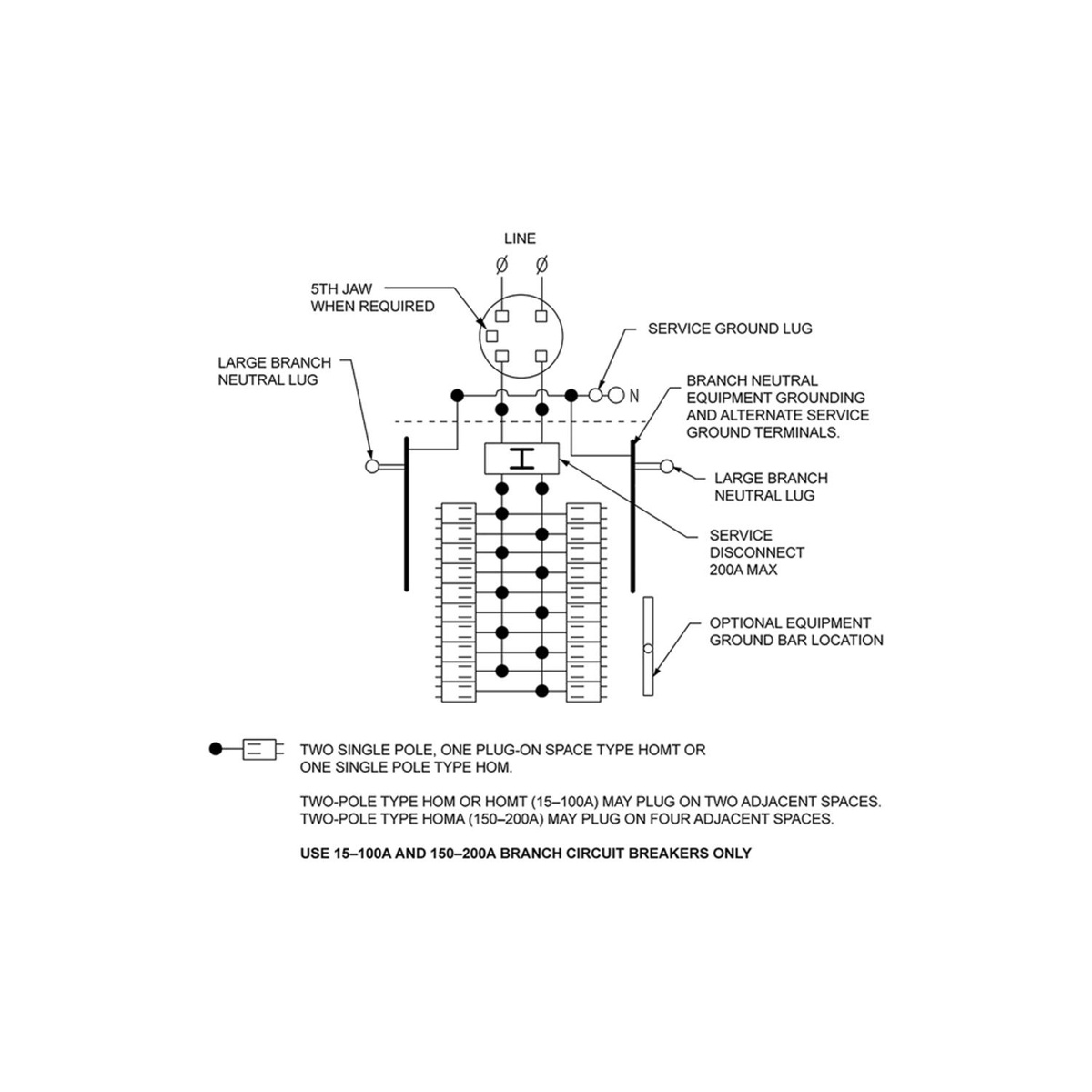 LINE

Ø Ø

5TH JAW
WHEN REQUIRED

SERVICE GROUND LUG

LARGE BRANCH
NEUTRAL LUG

N

BRANCH NEUTRAL
EQUIPMENT GROUNDING
AND ALTERNATE SERVICE
GROUND TERMINALS.

LARGE BRANCH
NEUTRAL LUG

SERVICE
DISCONNECT
200A MAX

OPTIONAL EQUIPMENT
GROUND BAR LOCATION

TWO SINGLE POLE, ONE PLUG-ON SPACE TYPE HOMT OR ONE SINGLE POLE TYPE HOM.

TWO-POLE TYPE HOM OR HOMT (15–100A) MAY PLUG ON TWO ADJACENT SPACES.
TWO-POLE TYPE HOMA (150–200A) MAY PLUG ON FOUR ADJACENT SPACES.

USE 15–100A AND 150–200A BRANCH CIRCUIT BREAKERS ONLY